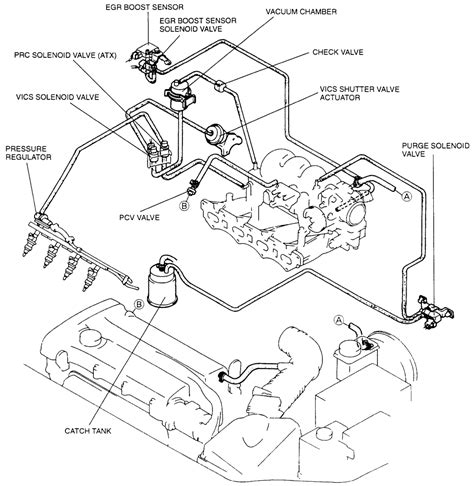 EGR BOOST SENSOR
EGR BOOST SENSOR SOLENOID VALVE
VACUUM CHAMBER
PRC SOLENOID VALVE (ATX)
CHECK VALVE
VICS SOLENOID VALVE
VICS SHUTTER VALVE ACTUATOR
PRESSURE REGULATOR
PURGE SOLENOID VALVE
A
B
PCV VALVE
B
A
CATCH TANK